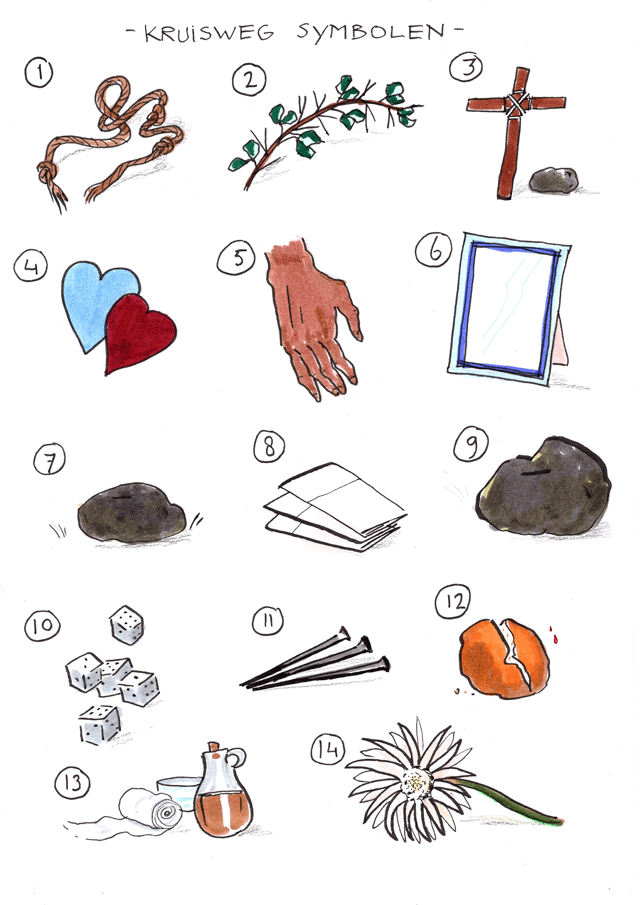 - KRUISWEG SYMBOLEN -

1

2

3

4

5

6

7

8

9

10

11

12

13

14